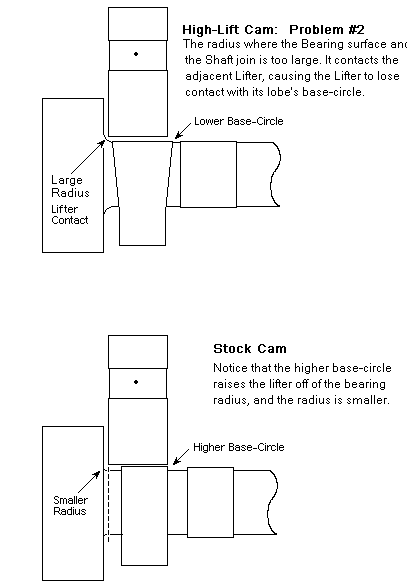 High-Lift Cam: Problem #2

The radius where the Bearing surface and the Shaft join is too large. It contacts the adjacent Lifter, causing the Lifter to lose contact with its lobe's base-circle.

Lower Base-Circle

Large Radius

Lifter Contact

Stock Cam

Notice that the higher base-circle raises the lifter off of the bearing radius, and the radius is smaller.

Higher Base-Circle

Smaller Radius